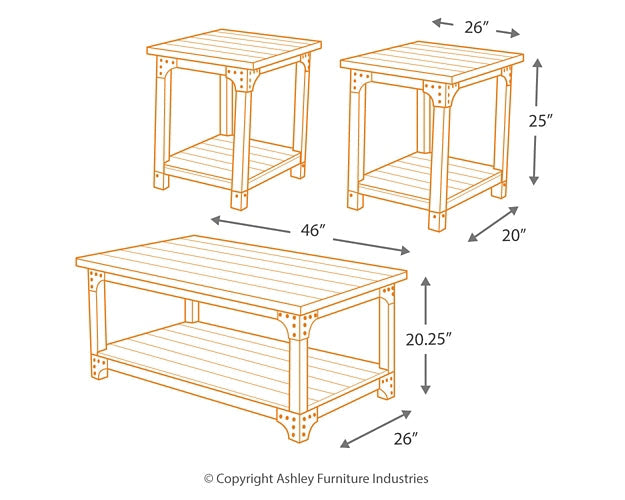 26″

25″

20″

46″

20.25″

26″

© Copyright Ashley Furniture Industries