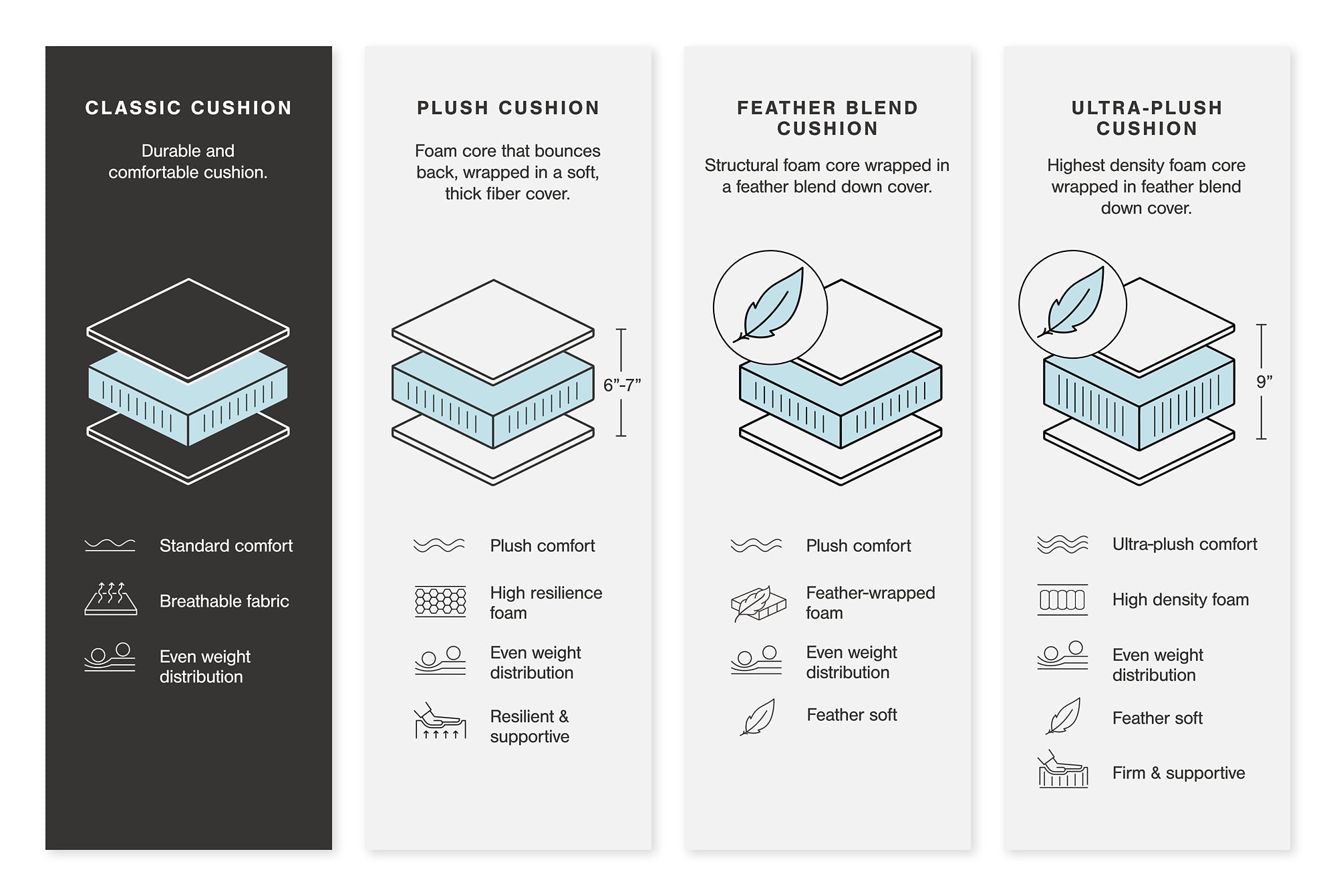 CLASSIC CUSHION

Durable and comfortable cushion.

Standard comfort

Breathable fabric

Even weight distribution

PLUSH CUSHION

Foam core that bounces back, wrapped in a soft, thick fiber cover.

6”-7”

Plush comfort

High resilience foam

Even weight distribution

Resilient & supportive

FEATHER BLEND CUSHION

Structural foam core wrapped in a feather blend down cover.

Plush comfort

Feather-wrapped foam

Even weight distribution

Feather soft

ULTRA-PLUSH CUSHION

Highest density foam core wrapped in feather blend down cover.

9”

Ultra-plush comfort

High density foam

Even weight distribution

Feather soft

Firm & supportive